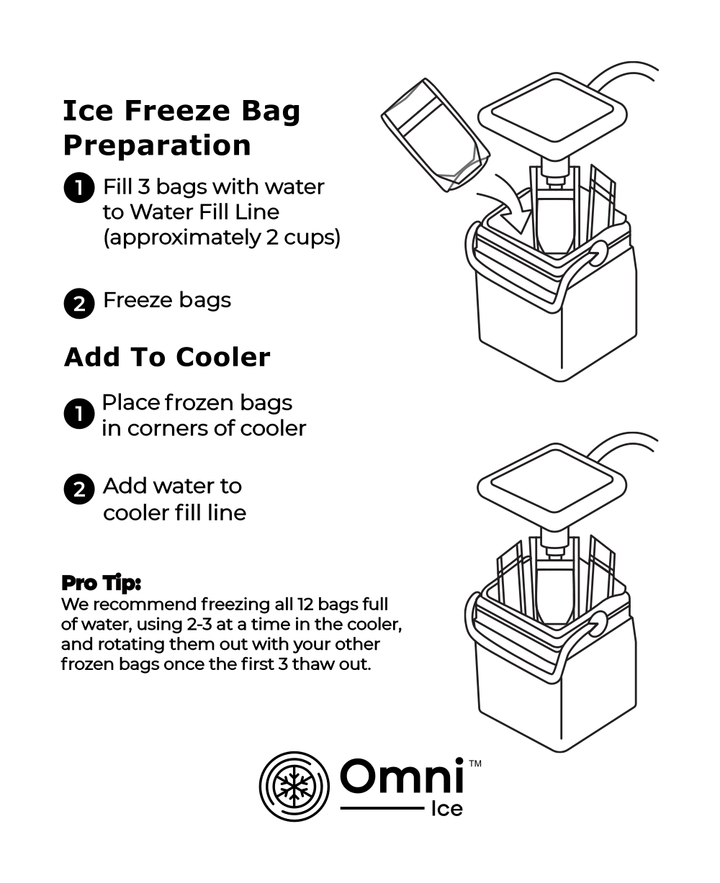 Ice Freeze Bag Preparation

1 Fill 3 bags with water to Water Fill Line (approximately 2 cups)

2 Freeze bags

Add To Cooler

1 Place frozen bags in corners of cooler

2 Add water to cooler fill line

Pro Tip:
We recommend freezing all 12 bags full of water, using 2-3 at a time in the cooler, and rotating them out with your other frozen bags once the first 3 thaw out.

Omni™
Ice